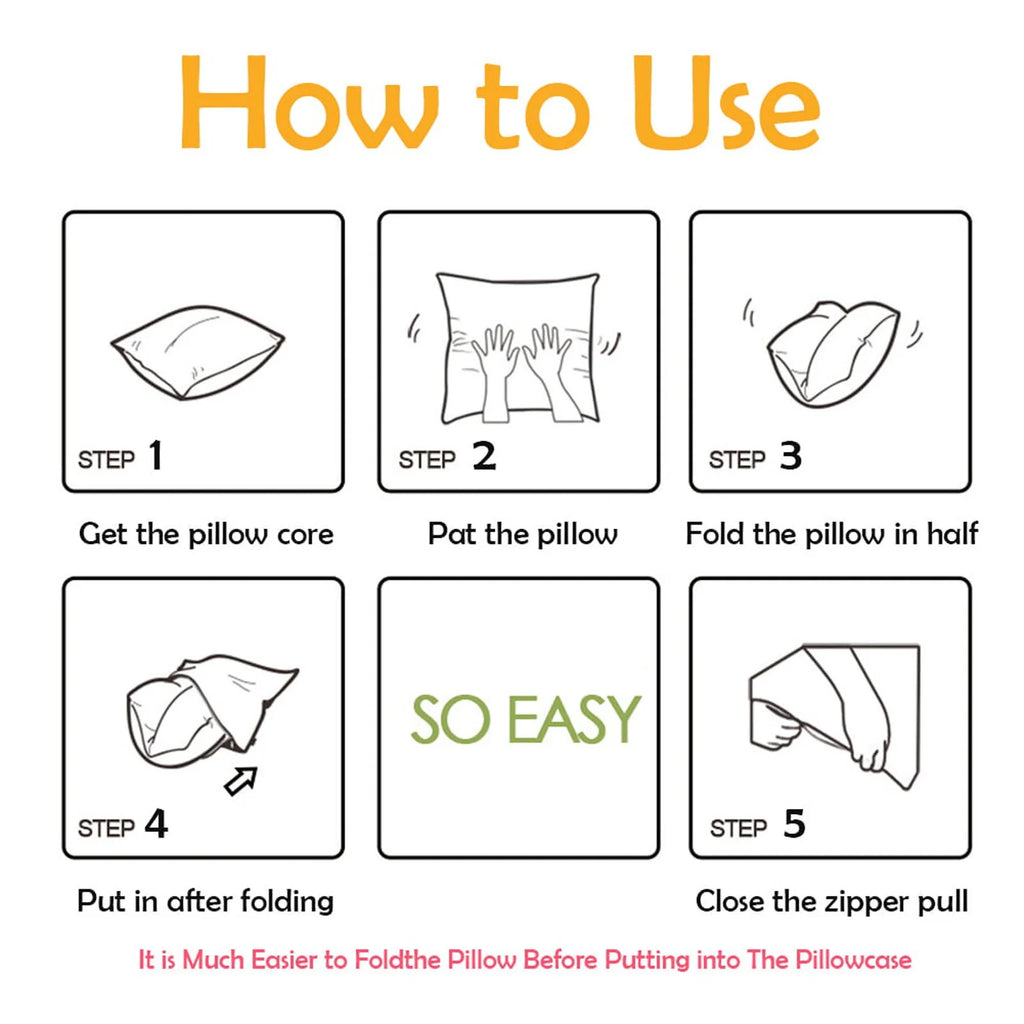 How to Use

STEP 1

Get the pillow core

STEP 2

Pat the pillow

STEP 3

Fold the pillow in half

STEP 4

Put in after folding

SO EASY

STEP 5

Close the zipper pull

It is Much Easier to Foldthe Pillow Before Putting into The Pillowcase